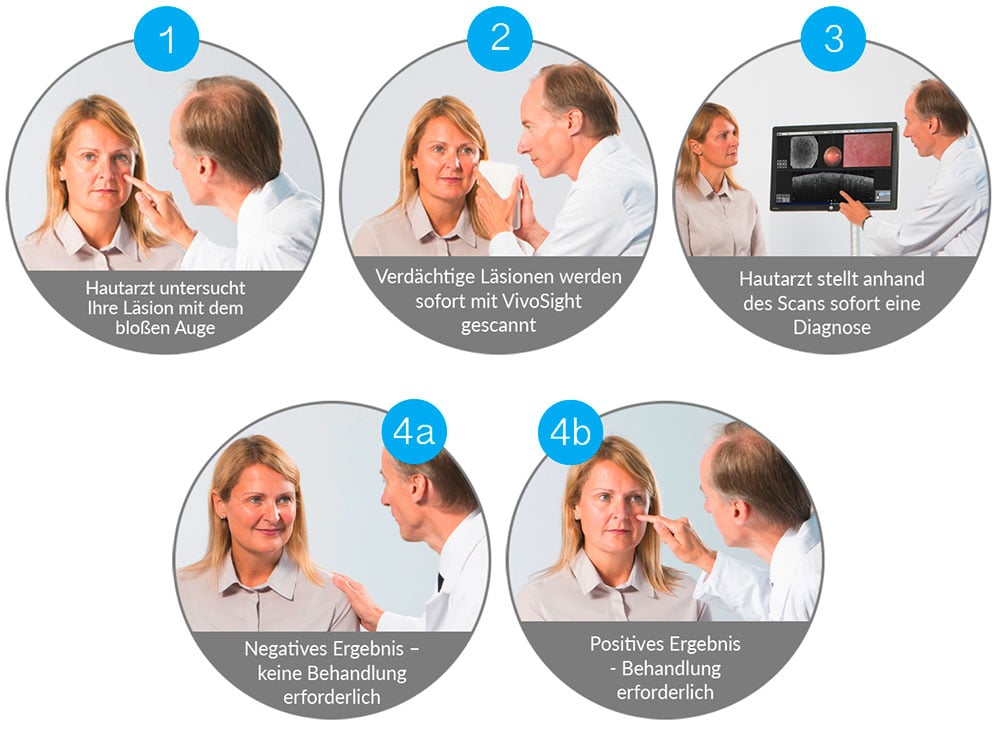 1

Hautarzt untersucht Ihre Läsion mit dem bloßen Auge

2

Verdächtige Läsionen werden sofort mit VivoSight gescannt

3

Hautarzt stellt anhand des Scans sofort eine Diagnose

4a

Negatives Ergebnis – keine Behandlung erforderlich

4b

Positives Ergebnis - Behandlung erforderlich